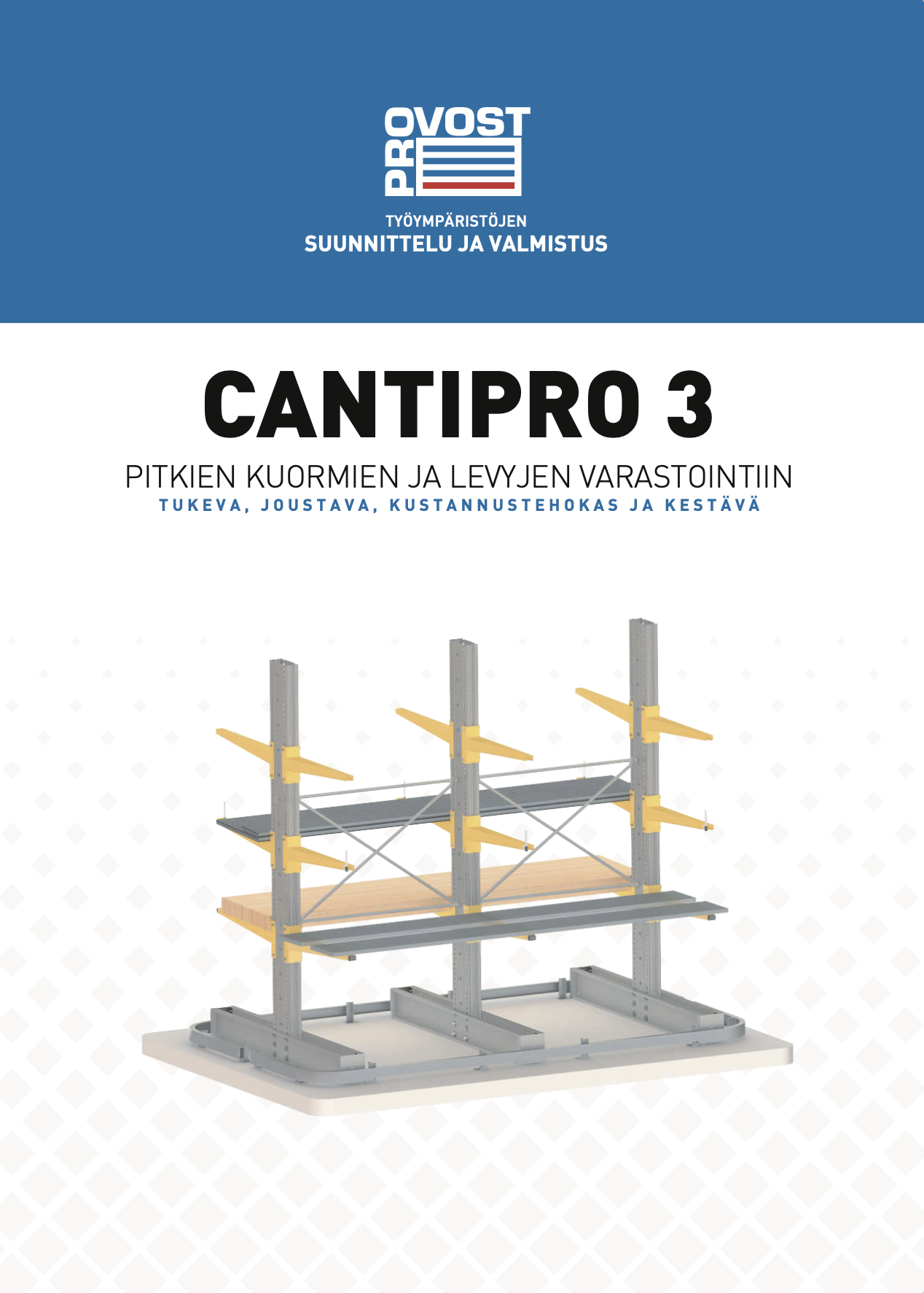 PRO OVOST

TYÖYMPÄRISTÖJEN
SUUNNITTELU JA VALMISTUS

CANTIPRO 3

PITKIEN KUORMIEN JA LEVYJEN VARASTOINTIIN
TUKEVA, JOUSTAVA, KUSTANNUSTEHOKAS JA KESTÄVÄ